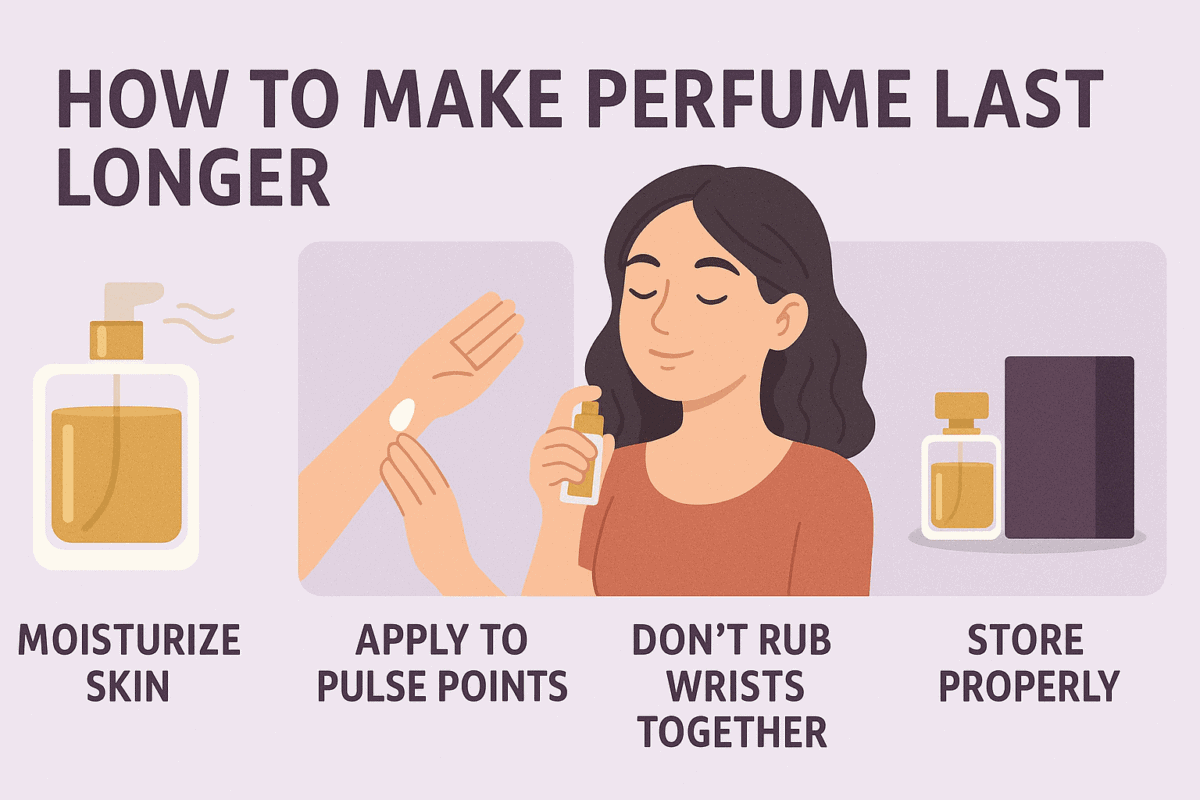 HOW TO MAKE PERFUME LAST LONGER

MOISTURIZE SKIN

APPLY TO PULSE POINTS

DON'T RUB WRISTS TOGETHER

STORE PROPERLY