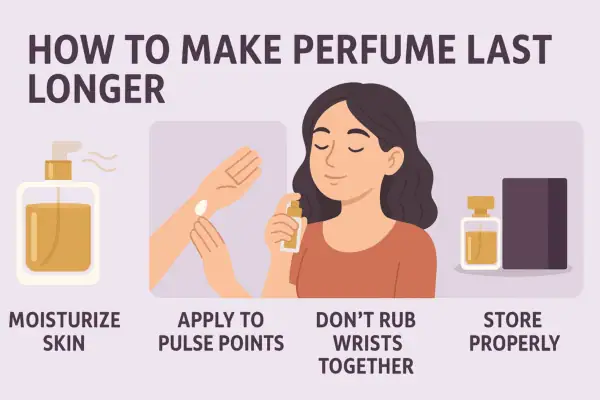 HOW TO MAKE PERFUME LAST LONGER

MOISTURIZE SKIN

APPLY TO PULSE POINTS

DON'T RUB WRISTS TOGETHER

STORE PROPERLY